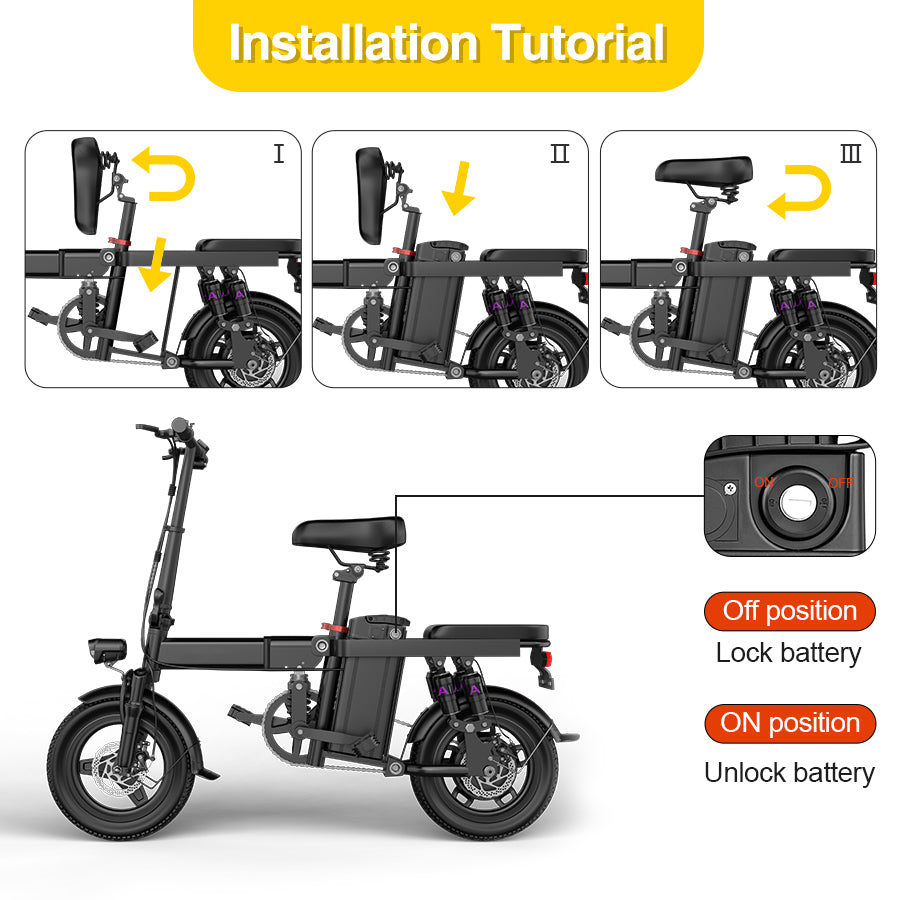 Installation Tutorial

I

II

III

ON OFF

Off position
Lock battery

ON position
Unlock battery